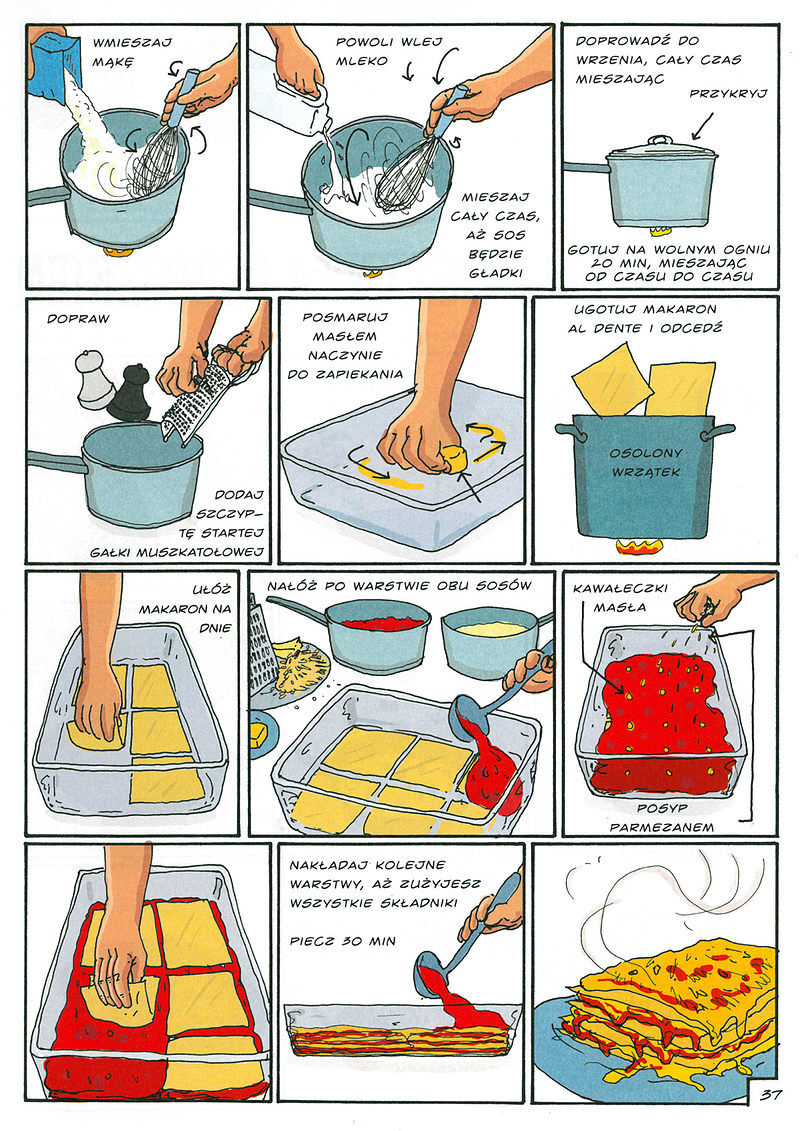 WMIESZAJ MĄKĘ

POWOLI WLEJ MLEKO

MIESZAJ CAŁY CZAS, AŻ SOS BĘDZIE GŁADKI

DOPROWADŹ DO WRZENIA, CAŁY CZAS MIESZAJĄC

PRZYKRYJ

GOTUJ NA WOLNYM OGNIU 20 MIN, MIESZAJĄC OD CZASU DO CZASU

DOPRAW

DODAJ SZCZYPTĘ STARTEJ GAŁKI MUSZKATOŁOWEJ

POSMARUJ MASŁEM NACZYNIE DO ZAPIEKANIA

UGOTUJ MAKARON AL DENTE I ODCEDŹ

OSOLONY WRZĄTEK

UŁÓŻ MAKARON NA DNIE

NAŁÓŻ PO WARSTWIE OBU SOSÓW

KAWAŁECZKI MASŁA

POSYP PARMEZANEM

NAKŁADAJ KOLEJNE WARSTWY, AŻ ZUŻYJESZ WSZYSTKIE SKŁADNIKI

PIECZ 30 MIN

37