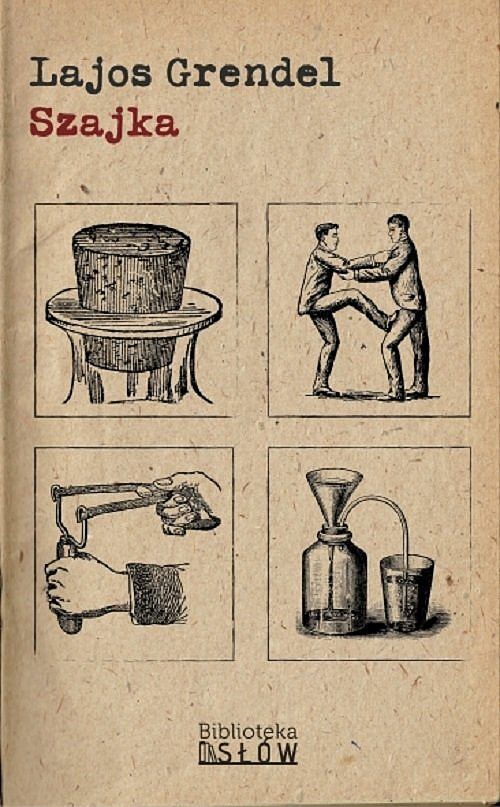 Lajos Grendel
Szajka

Biblioteka
SŁÓW