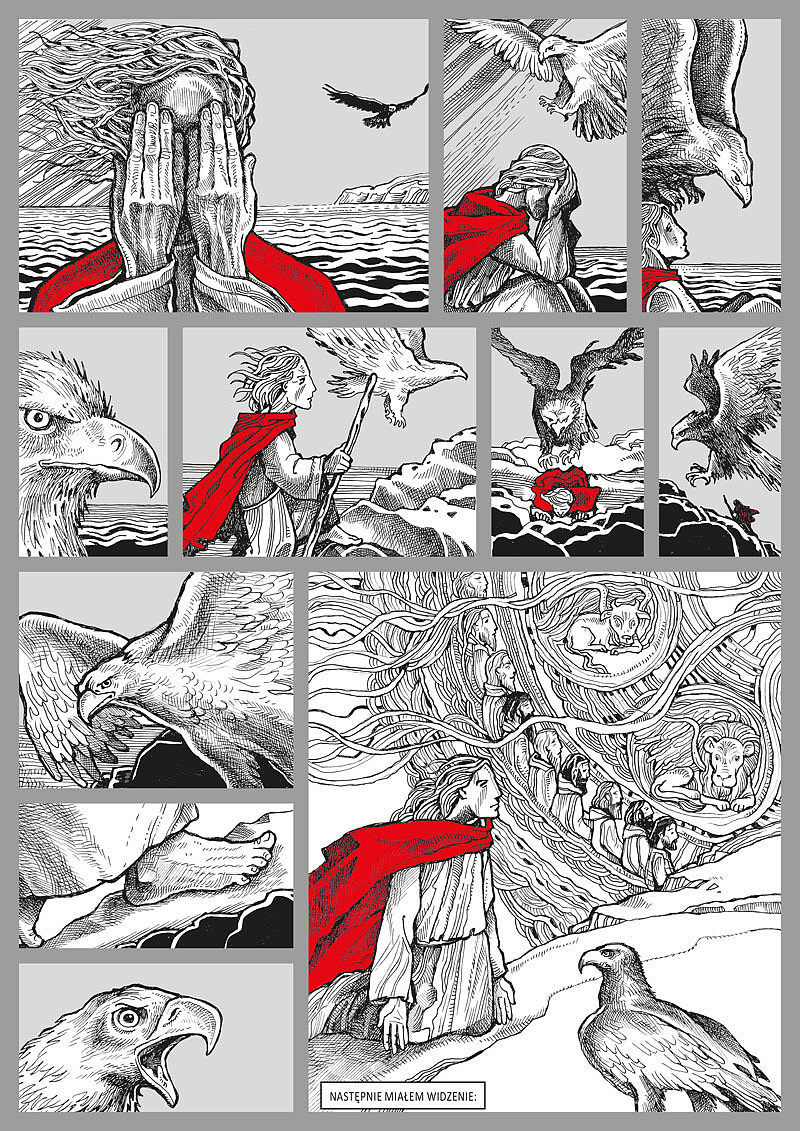 NASTĘPNIE MIAŁEM WIDZENIE: